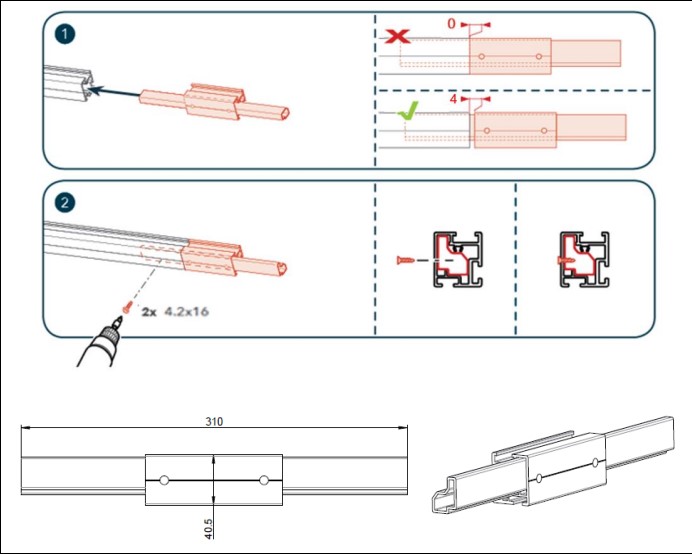 1

0

4

2

2x 4.2x16

310

40.5